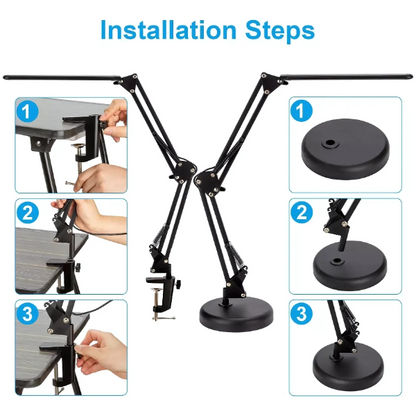 Installation Steps

1

2

3

1

2

3